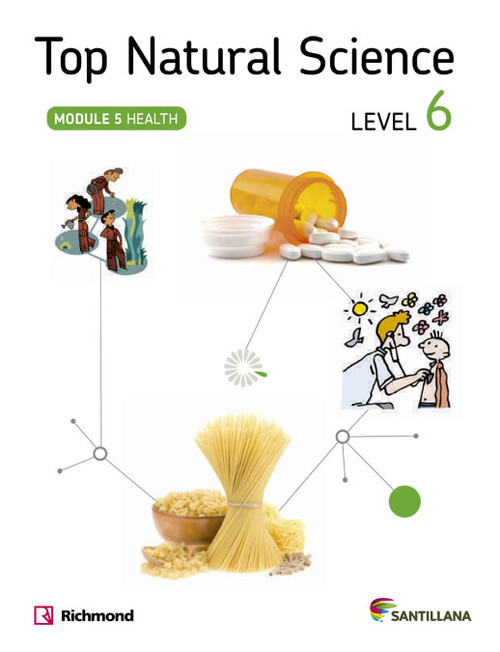 Top Natural Science

MODULE 5 HEALTH

LEVEL 6

Richmond

SANTILLANA