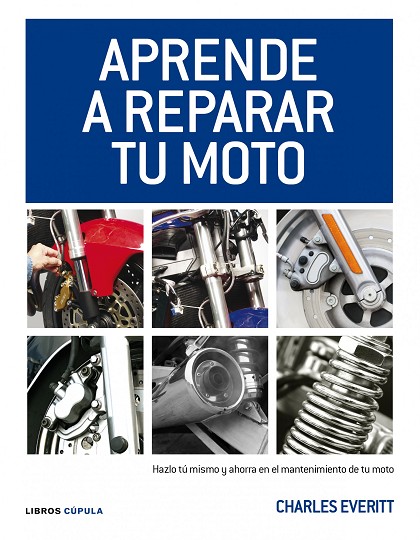 APRENDE A REPARAR TU MOTO

Hazlo tú mismo y ahorra en el mantenimiento de tu moto

LIBROS CÚPULA

CHARLES EVERITT