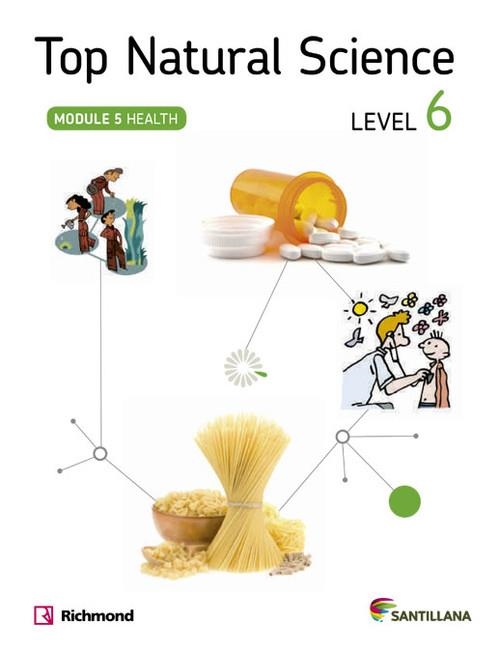 Top Natural Science

MODULE 5 HEALTH

LEVEL 6

Richmond

SANTILLANA